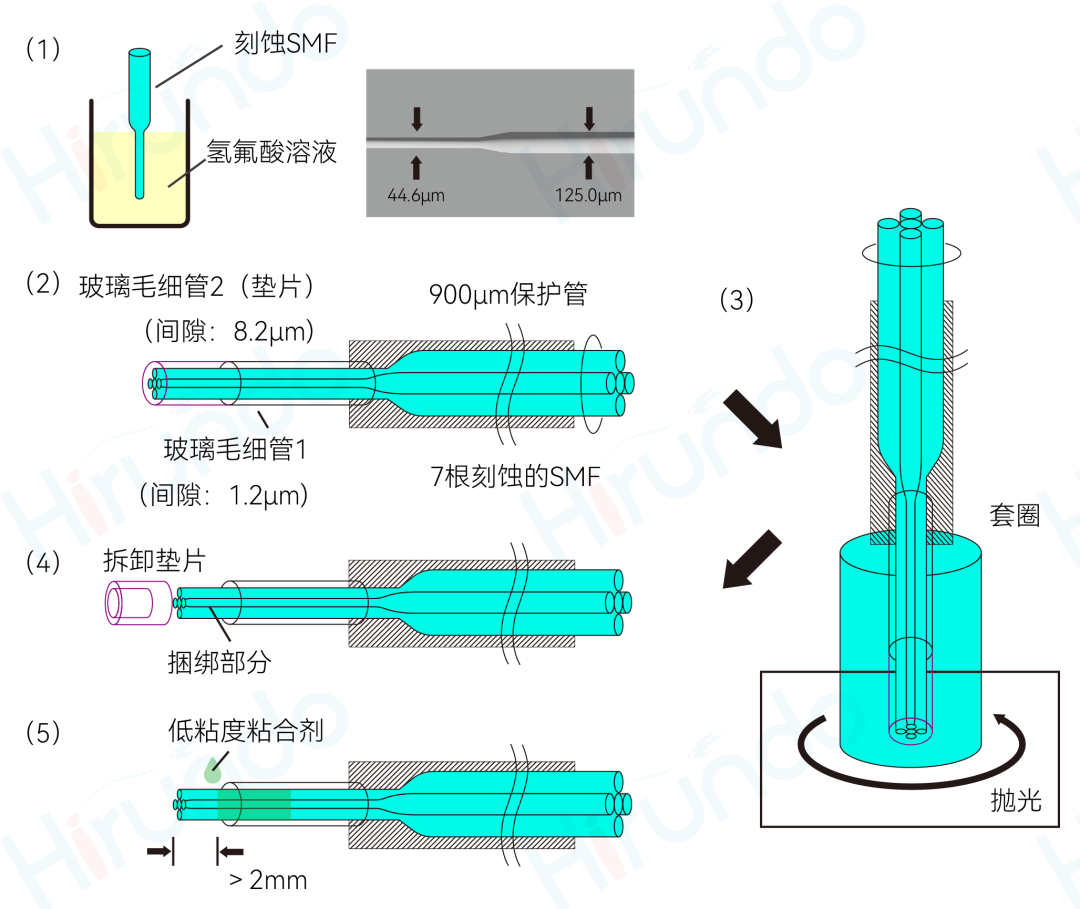 (1)
刻蚀SMF
氢氟酸溶液
44.6μm
125.0μm

(2) 玻璃毛细管2（垫片）
（间隙：8.2μm）
900μm保护管
玻璃毛细管1
（间隙：1.2μm）
7根刻蚀的SMF

(3)
套圈
抛光

(4) 拆卸垫片
捆绑部分

(5) 低粘度粘合剂
> 2mm

Hirundo